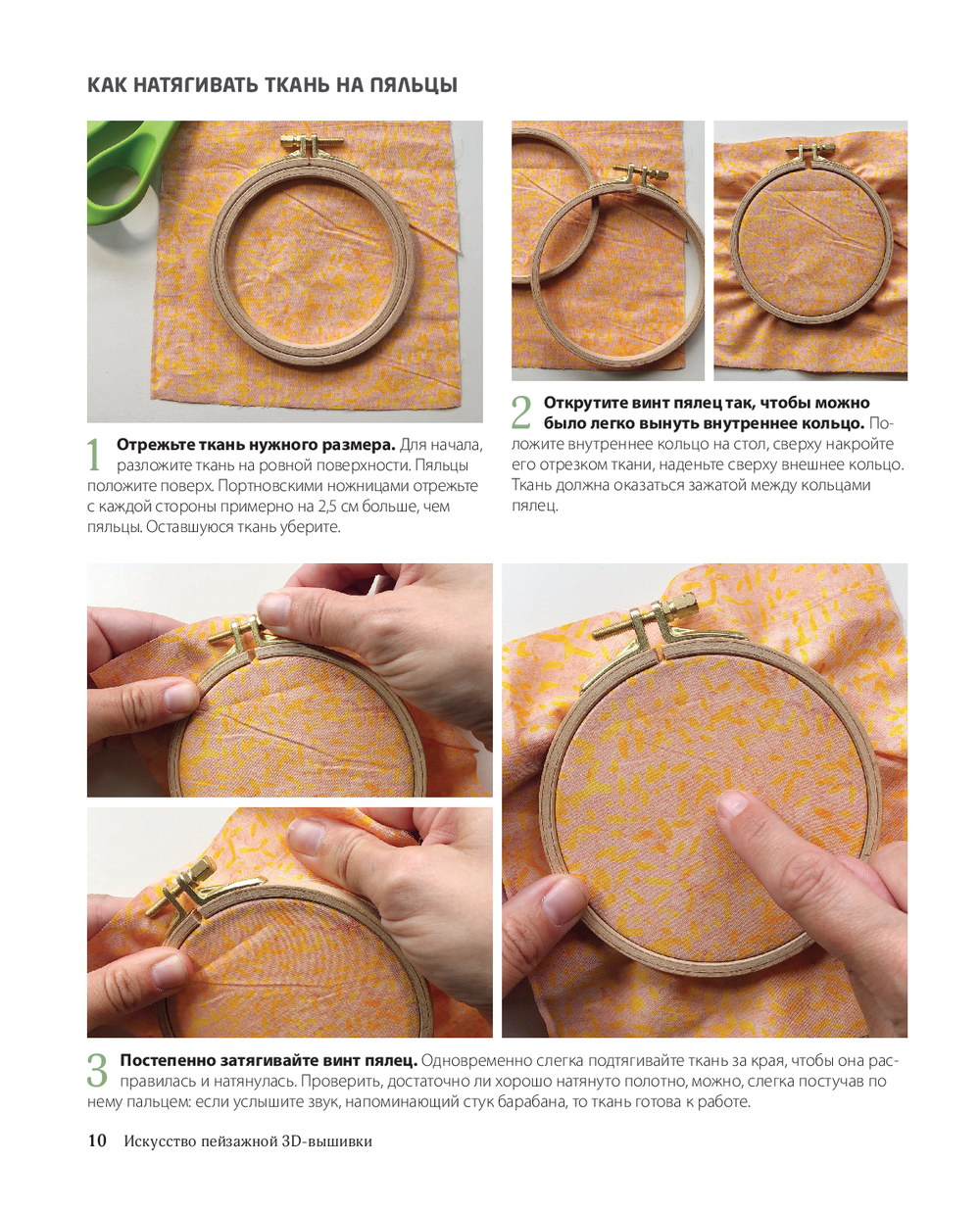 КАК НАТЯГИВАТЬ ТКАНЬ НА ПЯЛЬЦЫ

1 Отрежьте ткань нужного размера. Для начала, разложите ткань на ровной поверхности. Пяльцы положите поверх. Портновскими ножницами отрежьте с каждой стороны примерно на 2,5 см больше, чем пяльцы. Оставшуюся ткань уберите.

2 Открутите винт пялец так, чтобы можно было легко вынуть внутреннее кольцо. Положите внутреннее кольцо на стол, сверху накройте его отрезком ткани, наденьте сверху внешнее кольцо. Ткань должна оказаться зажатой между кольцами пялец.

3 Постепенно затягивайте винт пялец. Одновременно слегка подтягивайте ткань за края, чтобы она расправилась и натянулась. Проверить, достаточно ли хорошо натянуто полотно, можно, слегка постучав по нему пальцем: если услышите звук, напоминающий стук барабана, то ткань готова к работе.

10 Искусство пейзажной 3D-вышивки