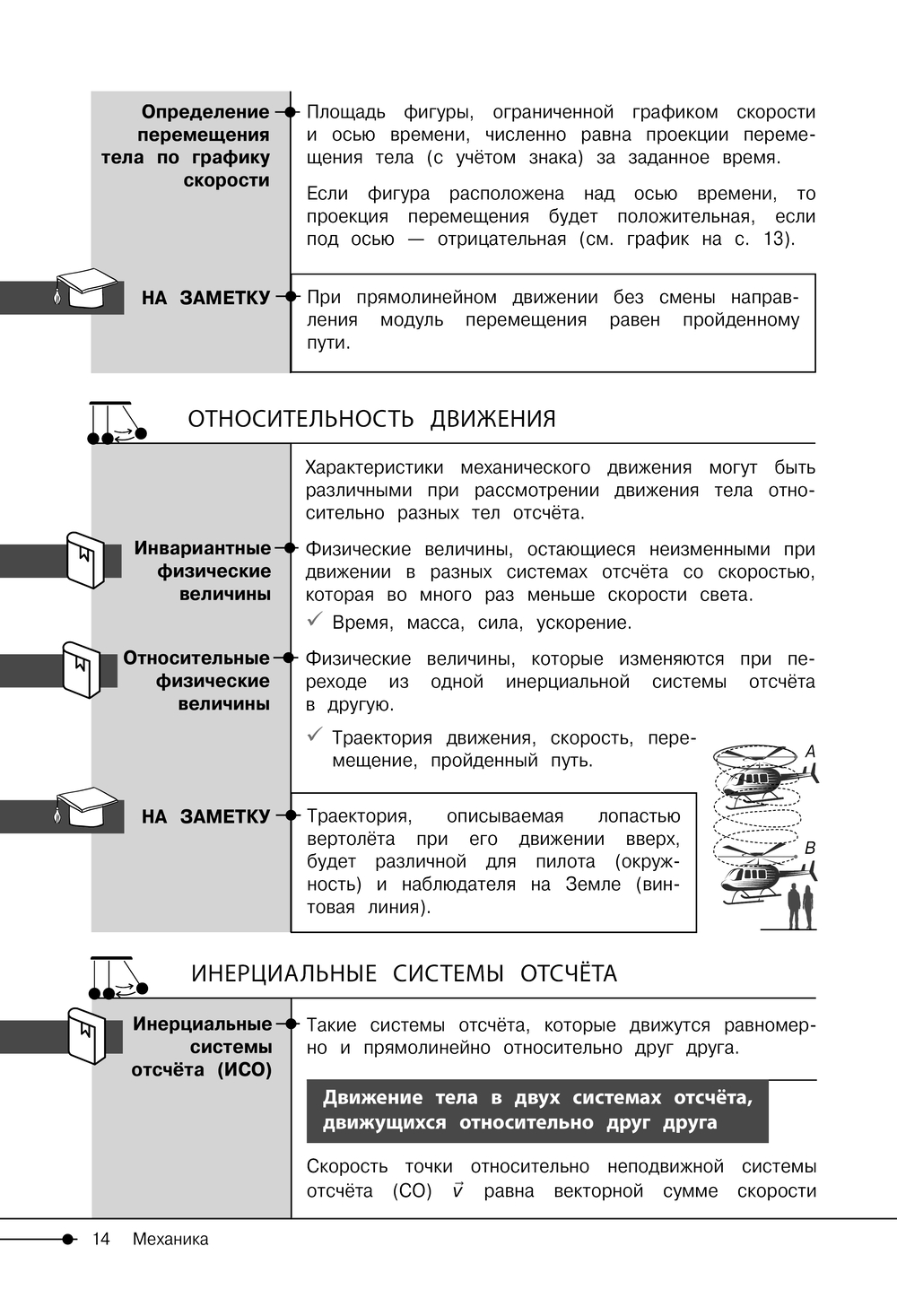 Определение перемещения тела по графику скорости

Площадь фигуры, ограниченной графиком скорости и осью времени, численно равна проекции перемещения тела (с учётом знака) за заданное время.

Если фигура расположена над осью времени, то проекция перемещения будет положительная, если под осью — отрицательная (см. график на с. 13).

НА ЗАМЕТКУ

При прямолинейном движении без смены направления модуль перемещения равен пройденному пути.

ОТНОСИТЕЛЬНОСТЬ ДВИЖЕНИЯ

Характеристики механического движения могут быть различными при рассмотрении движения тела относительно разных тел отсчёта.

Инвариантные физические величины

Физические величины, остающиеся неизменными при движении в разных системах отсчёта со скоростью, которая во много раз меньше скорости света.

✓ Время, масса, сила, ускорение.

Относительные физические величины

Физические величины, которые изменяются при переходе из одной инерциальной системы отсчёта в другую.

✓ Траектория движения, скорость, перемещение, пройденный путь.

A

B

НА ЗАМЕТКУ

Траектория, описываемая лопастью вертолёта при его движении вверх, будет различной для пилота (окружность) и наблюдателя на Земле (винтовая линия).

ИНЕРЦИАЛЬНЫЕ СИСТЕМЫ ОТСЧЁТА

Инерциальные системы отсчёта (ИСО)

Такие системы отсчёта, которые движутся равномерно и прямолинейно относительно друг друга.

Движение тела в двух системах отсчёта, движущихся относительно друг друга

Скорость точки относительно неподвижной системы отсчёта (СО) $\vec{v}$ равна векторной сумме скорости

14 Механика