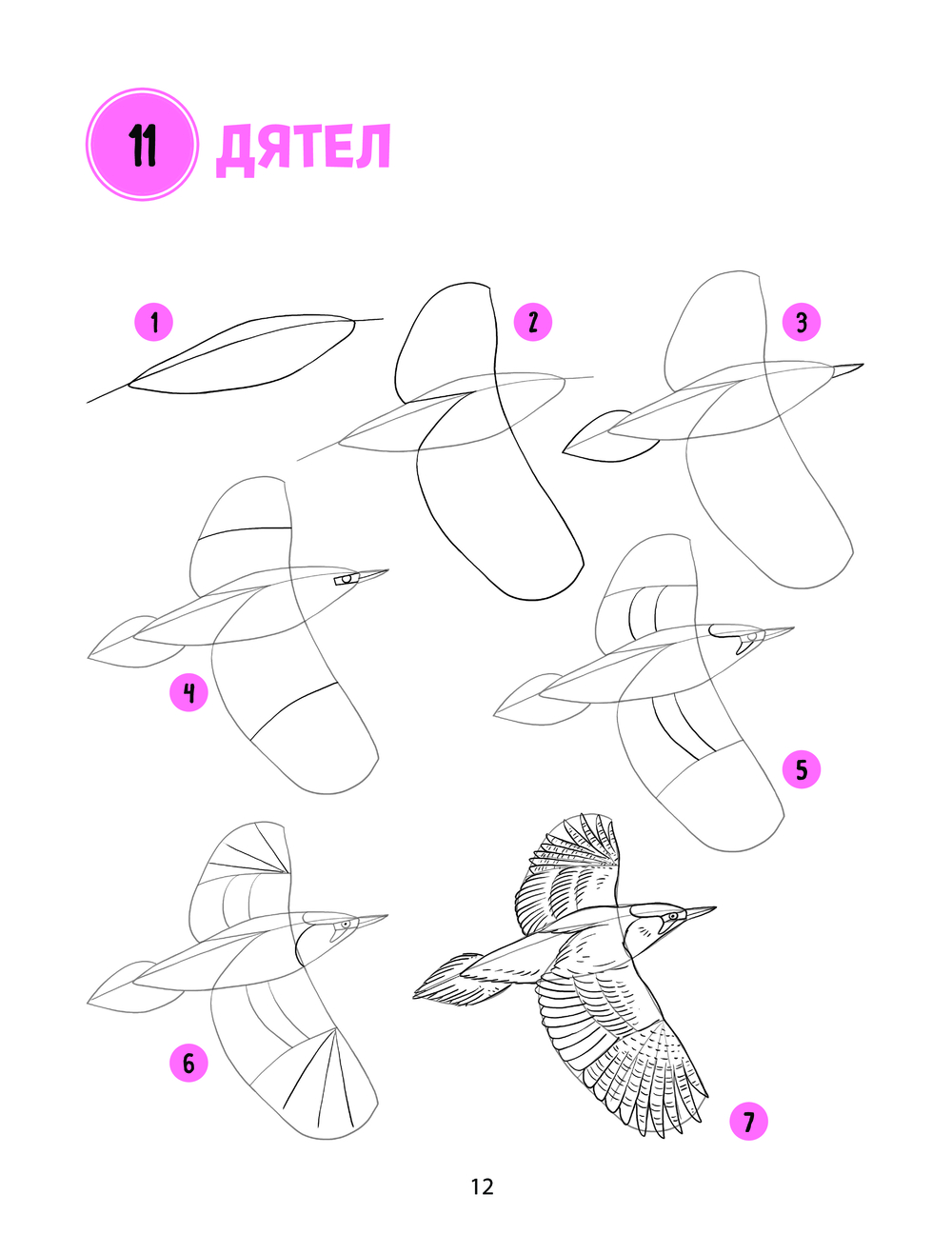 11 ДЯТЕЛ

1

2

3

4

5

6

7

12