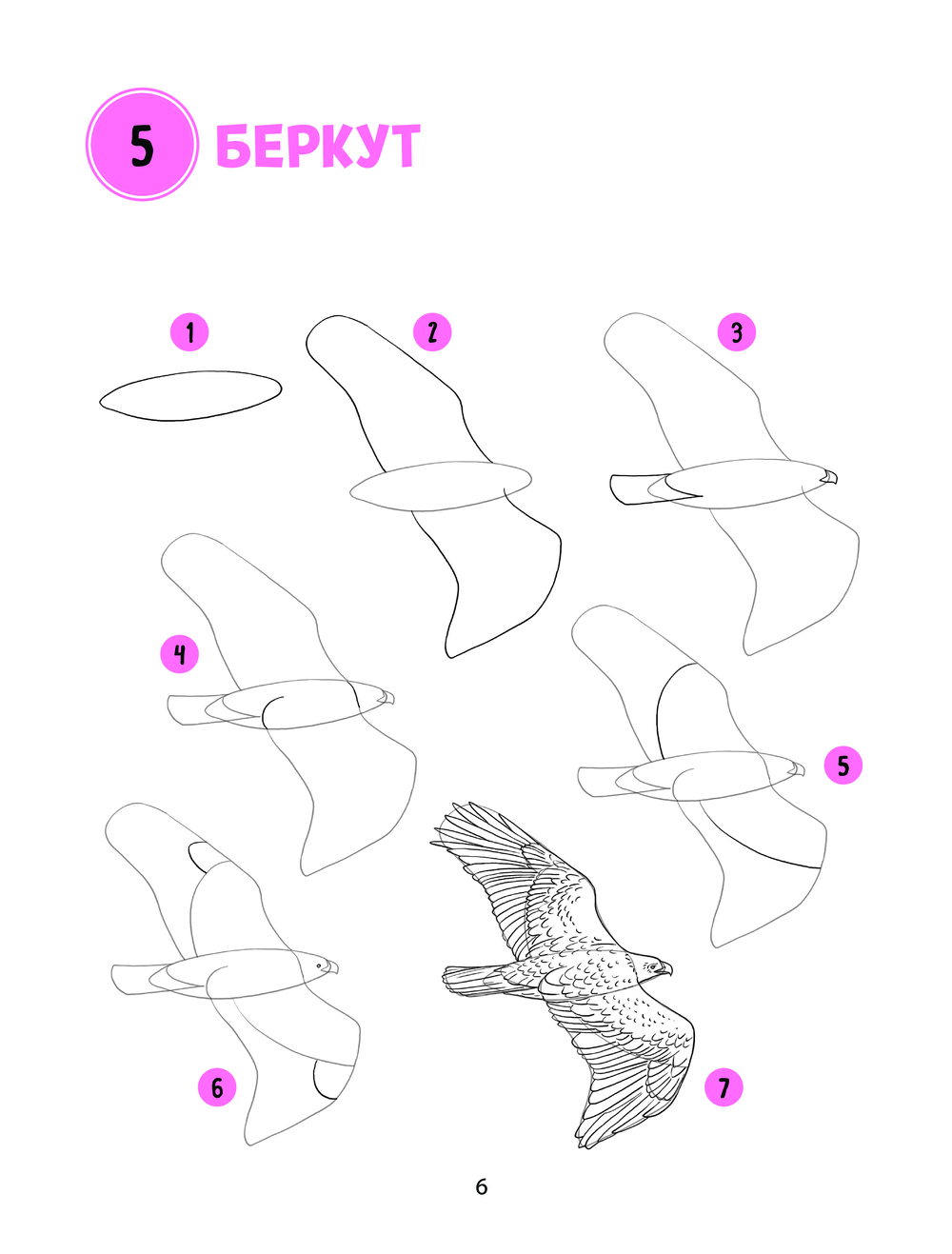 5 БЕРКУТ

1

2

3

4

5

6

7

6