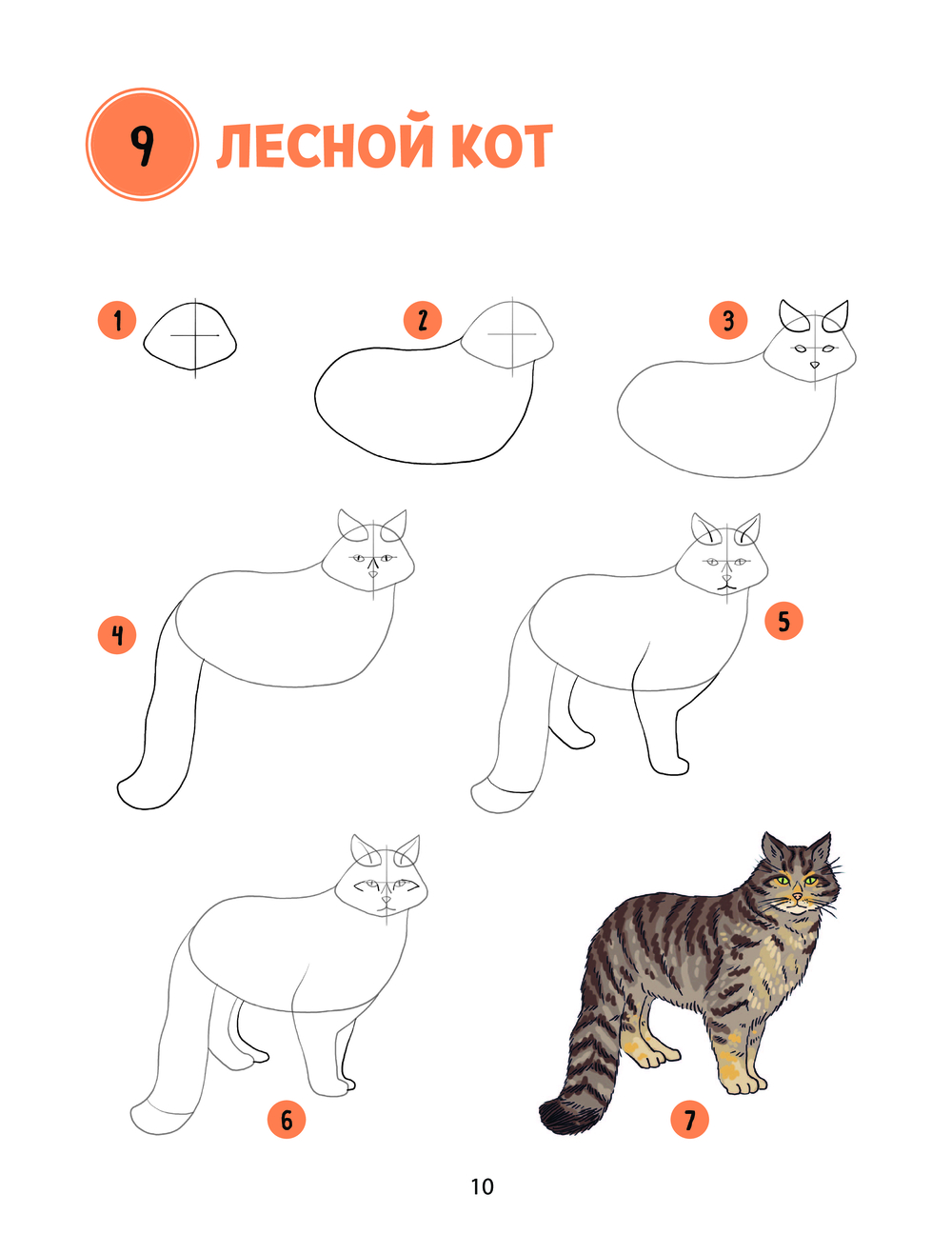 9 ЛЕСНОЙ КОТ

1

2

3

4

5

6

7

10