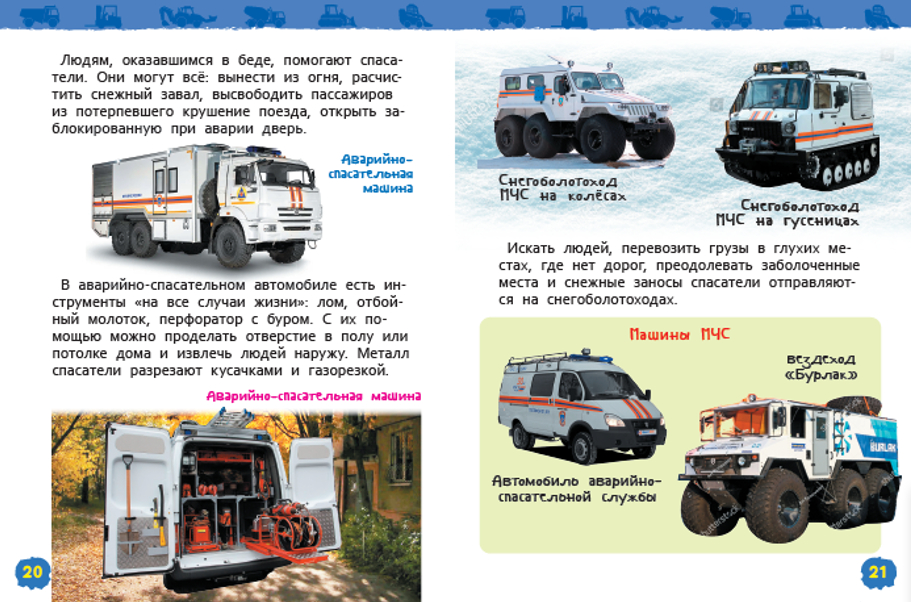 Людям, оказавшимся в беде, помогают спасатели. Они могут всё: вынести из огня, расчистить снежный завал, высвободить пассажиров из потерпевшего крушение поезда, открыть заблокированную при аварии дверь.

Аварийно-спасательная машина

В аварийно-спасательном автомобиле есть инструменты «на все случаи жизни»: лом, отбойный молоток, перфоратор с буром. С их помощью можно проделать отверстие в полу или потолке дома и извлечь людей наружу. Металл спасатели разрезают кусачками и газорезкой.

Аварийно-спасательная машина

20

Снегоболотоход МЧС на колёсах

Снегоболотоход МЧС на гусеницах

Искать людей, перевозить грузы в глухих местах, где нет дорог, преодолевать заболоченные места и снежные заносы спасатели отправляются на снегоболотоходах.

Машины МЧС

вездеход «Бурлак»

Автомобиль аварийно-спасательной службы

BURLAK

21