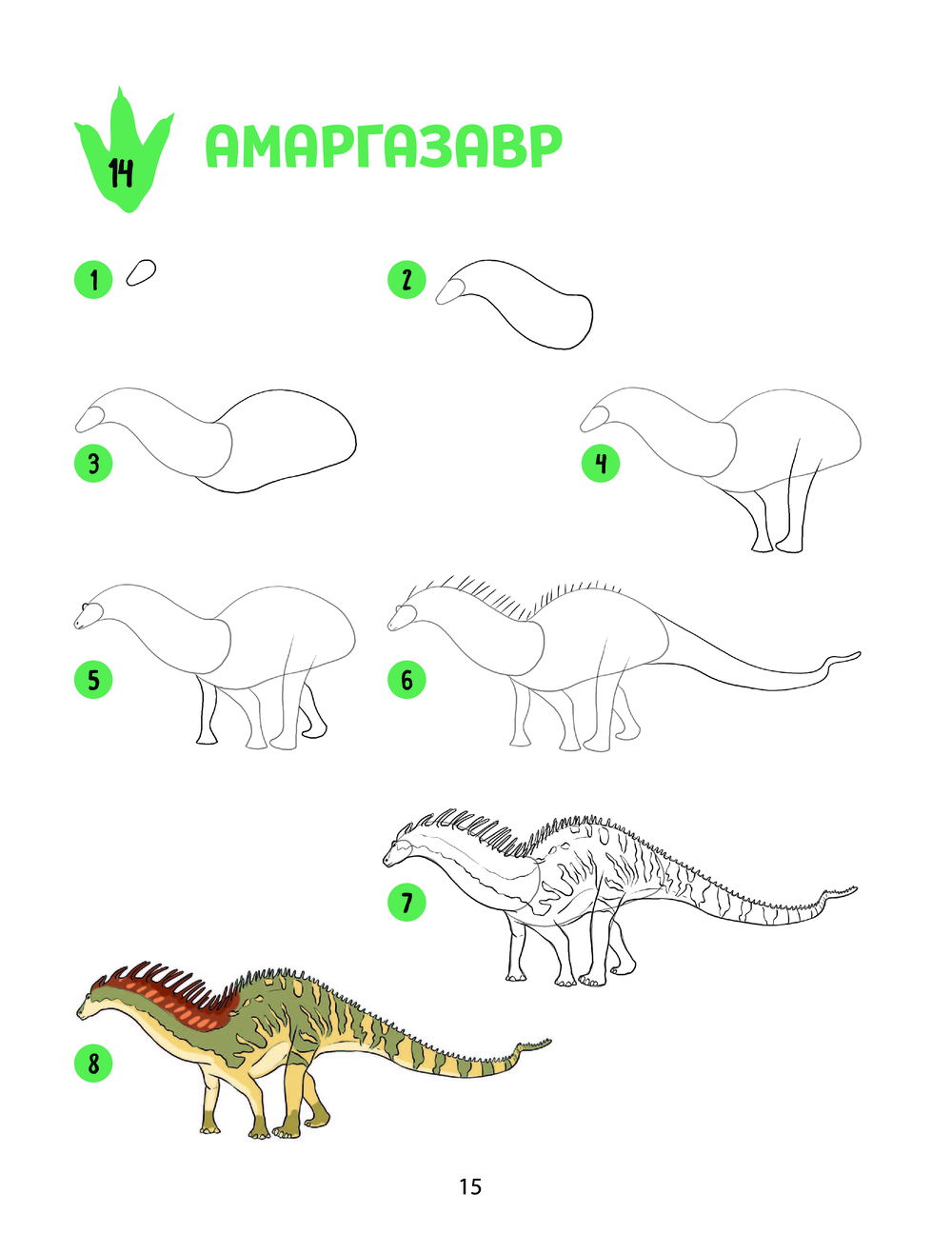 14 АМАРГАЗАВР

1

2

3

4

5

6

7

8

15