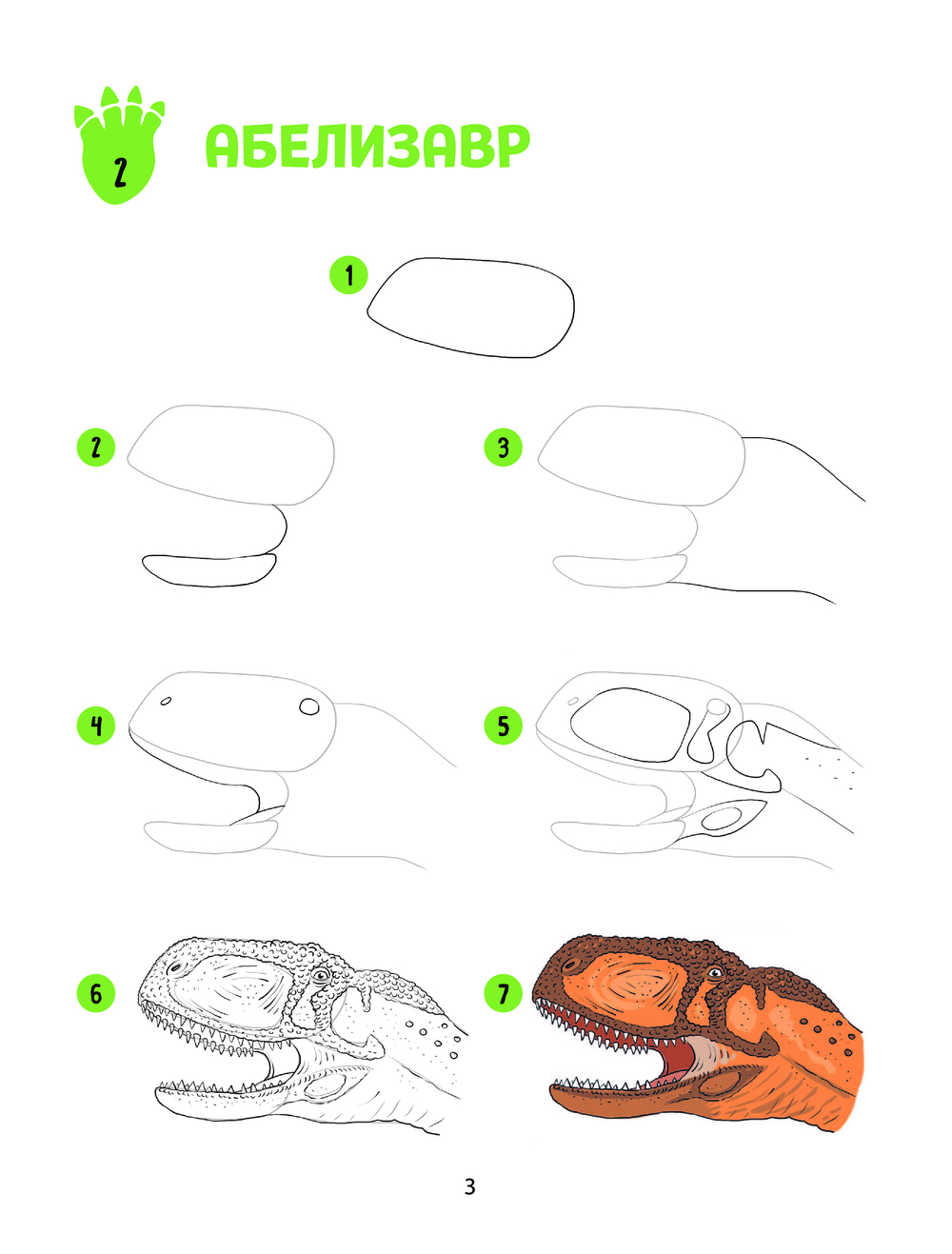 2 АБЕЛИЗАВР

1

2

3

4

5

6

7

3