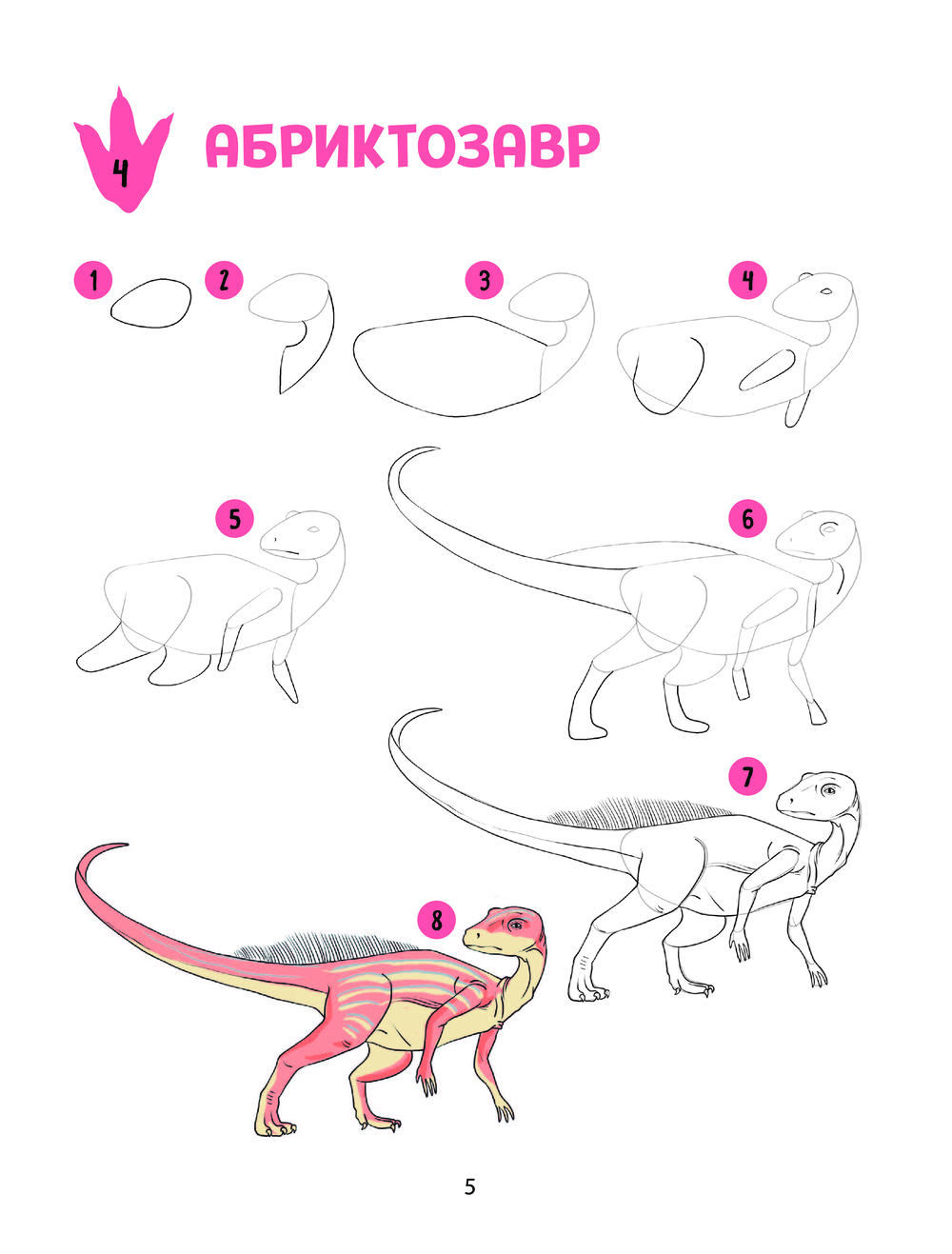 4 АБРИКТОЗАВР

1

2

3

4

5

6

7

8

5