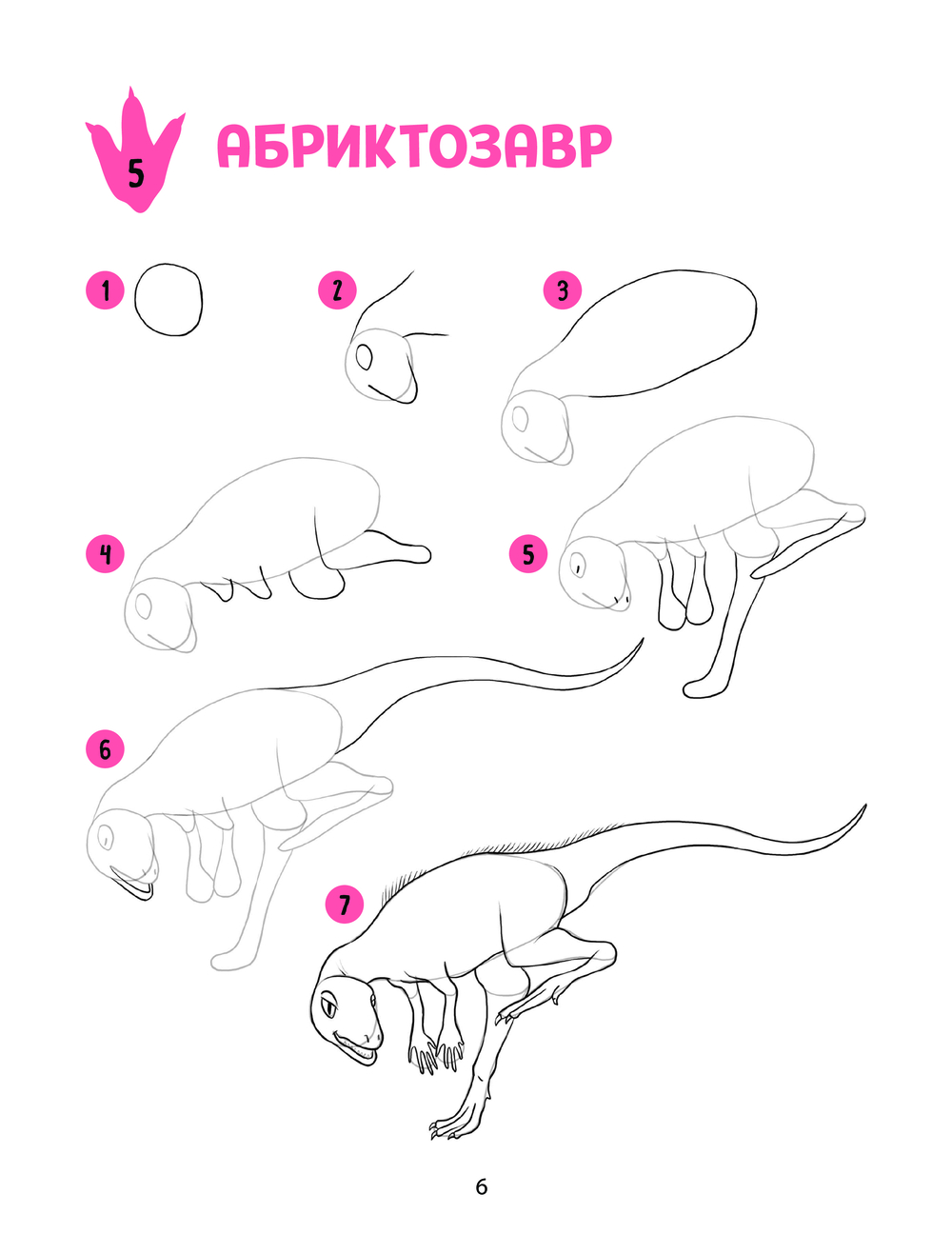 5 АБРИКТОЗАВР

1

2

3

4

5

6

7

6