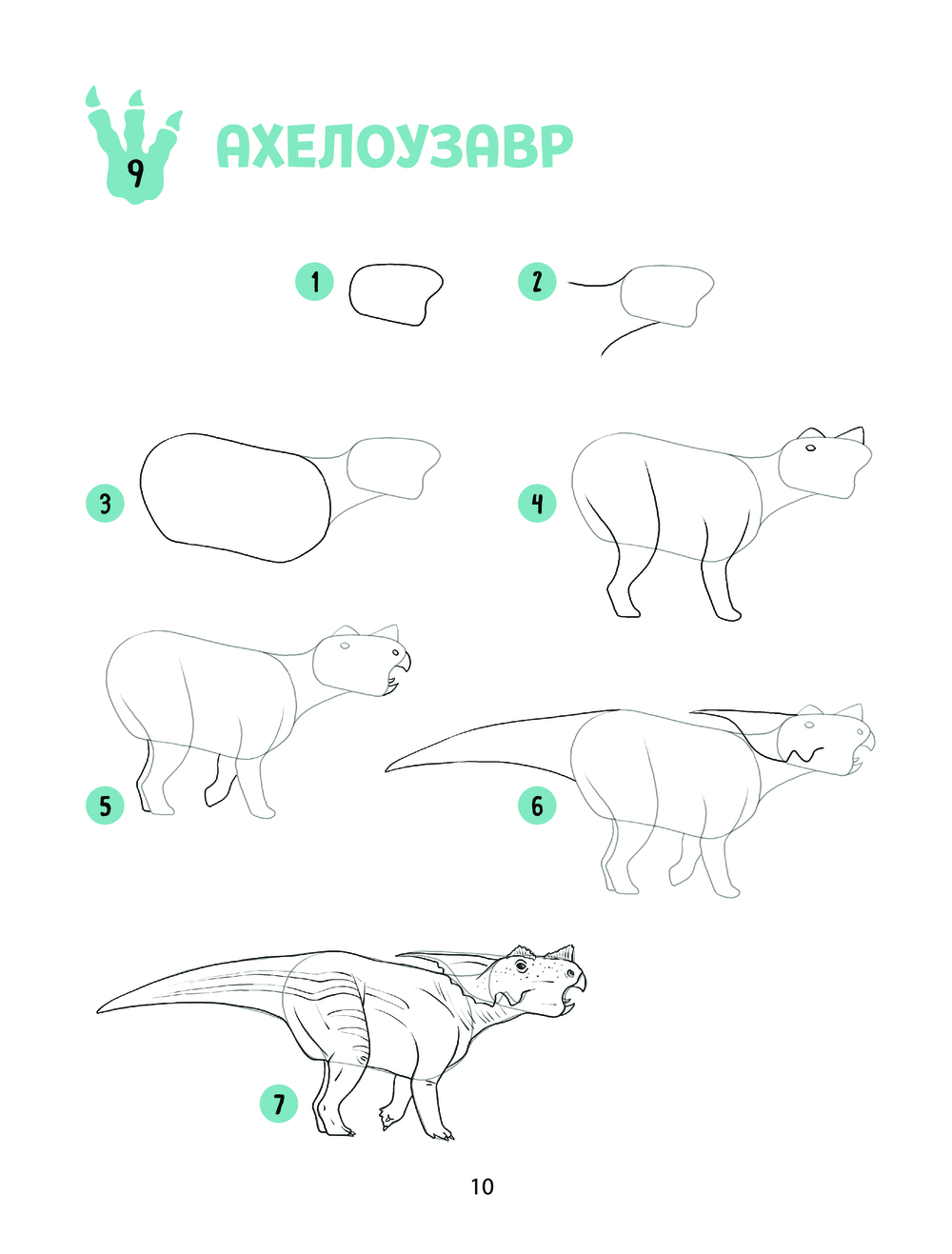 9 АХЕЛОУЗАВР

1

2

3

4

5

6

7

10