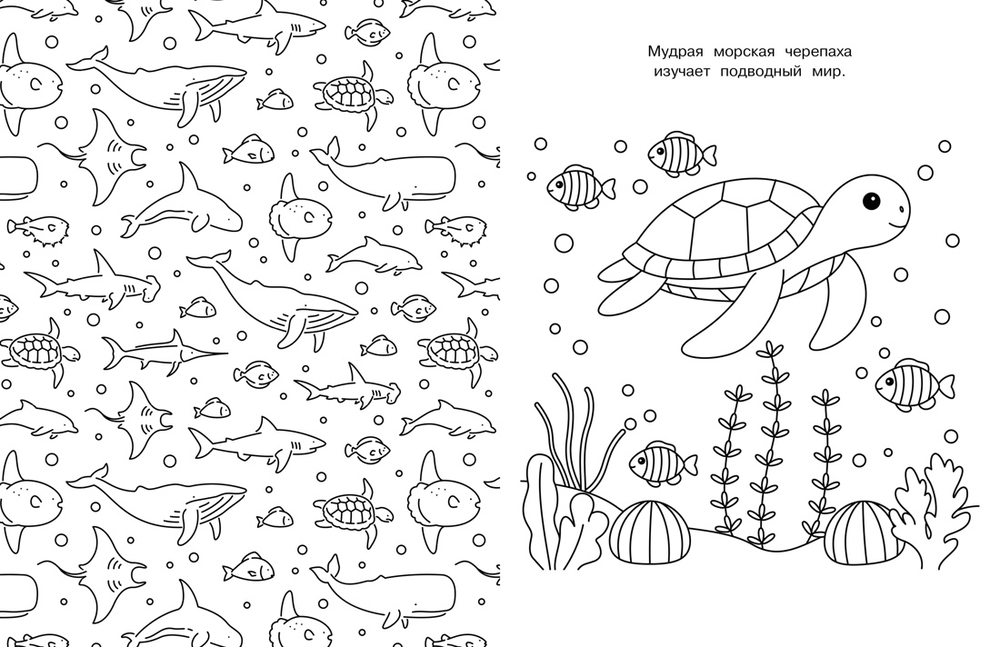 Мудрая морская черепаха изучает подводный мир.