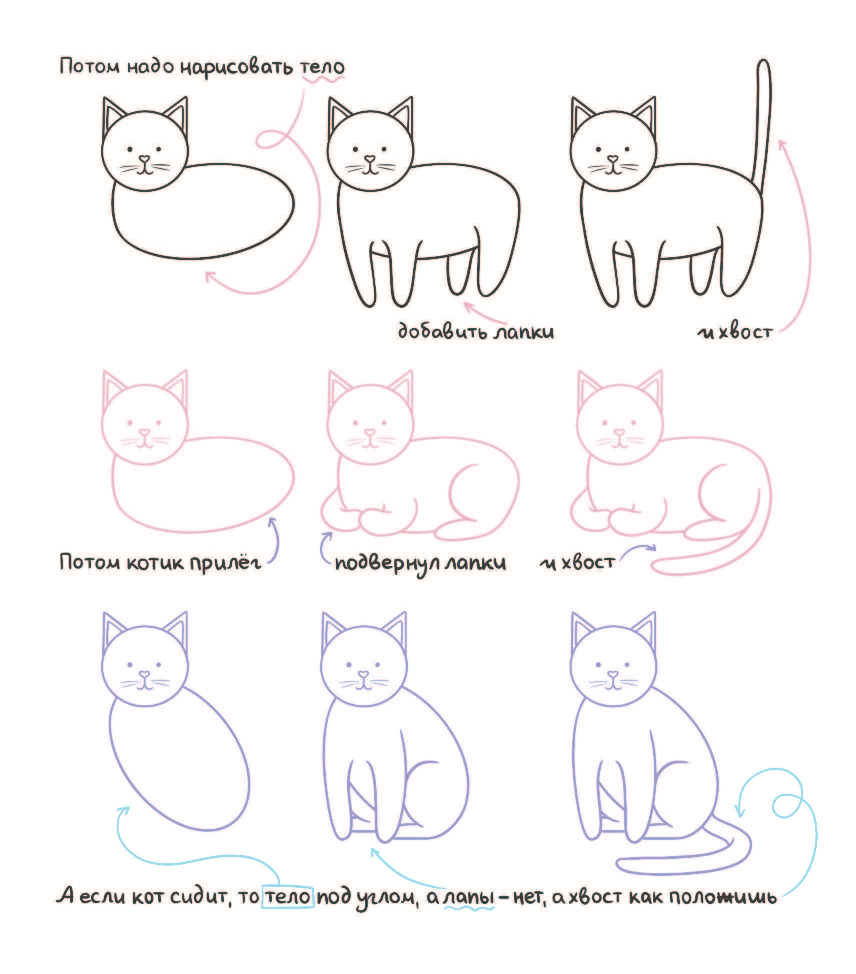 Потом надо нарисовать тело

добавить лапки

и хвост

Потом котик прилёг

подвернул лапки

и хвост

А если кот сидит, то тело под углом, а лапы – нет, а хвост как положишь