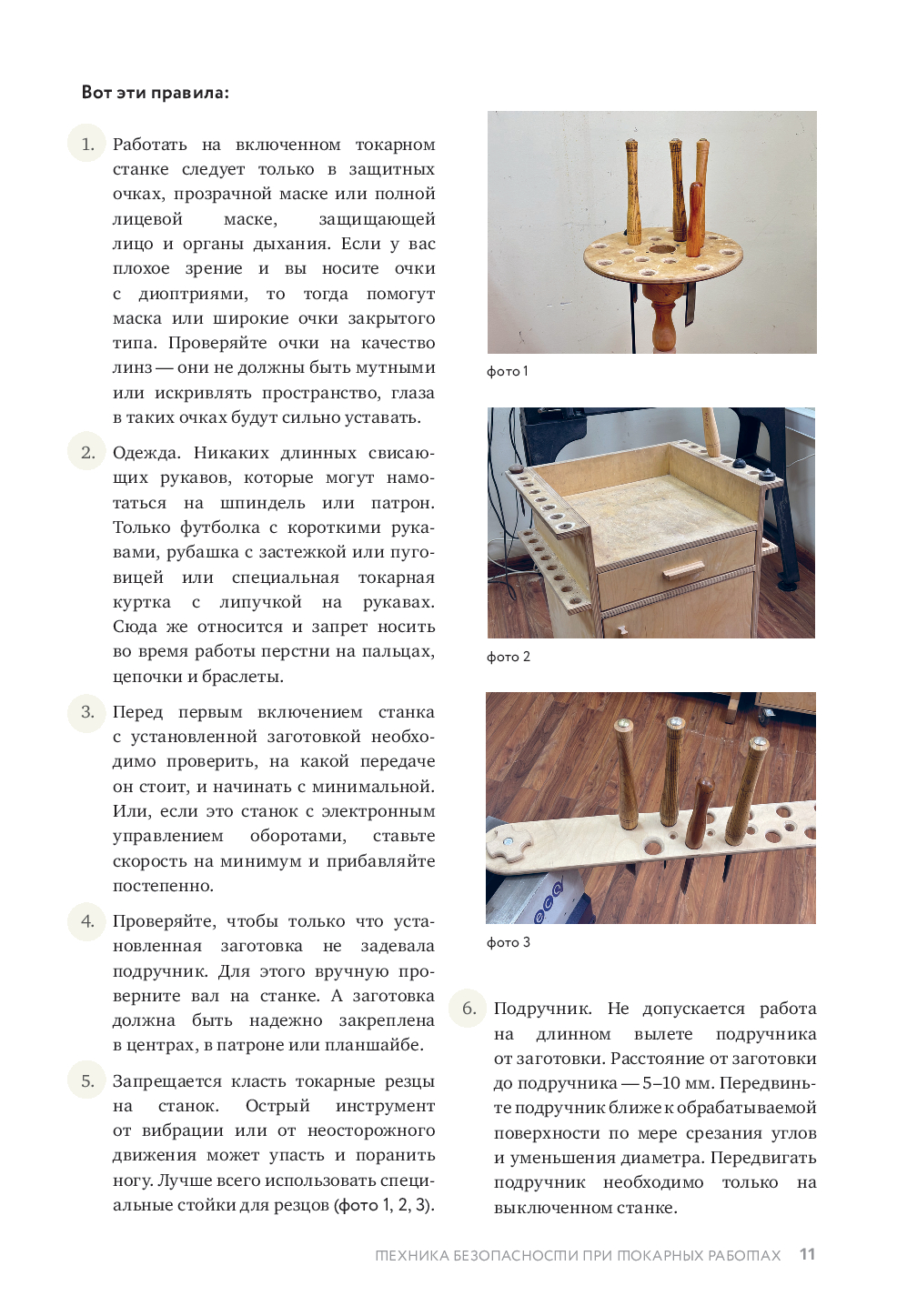 Вот эти правила:

1. Работать на включенном токарном станке следует только в защитных очках, прозрачной маске или полной лицевой маске, защищающей лицо и органы дыхания. Если у вас плохое зрение и вы носите очки с диоптриями, то тогда помогут маска или широкие очки закрытого типа. Проверяйте очки на качество линз — они не должны быть мутными или искривлять пространство, глаза в таких очках будут сильно уставать.

2. Одежда. Никаких длинных свисающих рукавов, которые могут намотаться на шпиндель или патрон. Только футболка с короткими рукавами, рубашка с застежкой или пуговицей или специальная токарная куртка с липучкой на рукавах. Сюда же относится и запрет носить во время работы перстни на пальцах, цепочки и браслеты.

3. Перед первым включением станка с установленной заготовкой необходимо проверить, на какой передаче он стоит, и начинать с минимальной. Или, если это станок с электронным управлением оборотами, ставьте скорость на минимум и прибавляйте постепенно.

4. Проверяйте, чтобы только что установленная заготовка не задевала подручник. Для этого вручную проверните вал на станке. А заготовка должна быть надежно закреплена в центрах, в патроне или планшайбе.

5. Запрещается класть токарные резцы на станок. Острый инструмент от вибрации или от неосторожного движения может упасть и поранить ногу. Лучше всего использовать специальные стойки для резцов (фото 1, 2, 3).

фото 1

фото 2

фото 3

6. Подручник. Не допускается работа на длинном вылете подручника от заготовки. Расстояние от заготовки до подручника — 5–10 мм. Передвиньте подручник ближе к обрабатываемой поверхности по мере срезания углов и уменьшения диаметра. Передвигать подручник необходимо только на выключенном станке.

ТЕХНИКА БЕЗОПАСНОСТИ ПРИ ТОКАРНЫХ РАБОТАХ 11