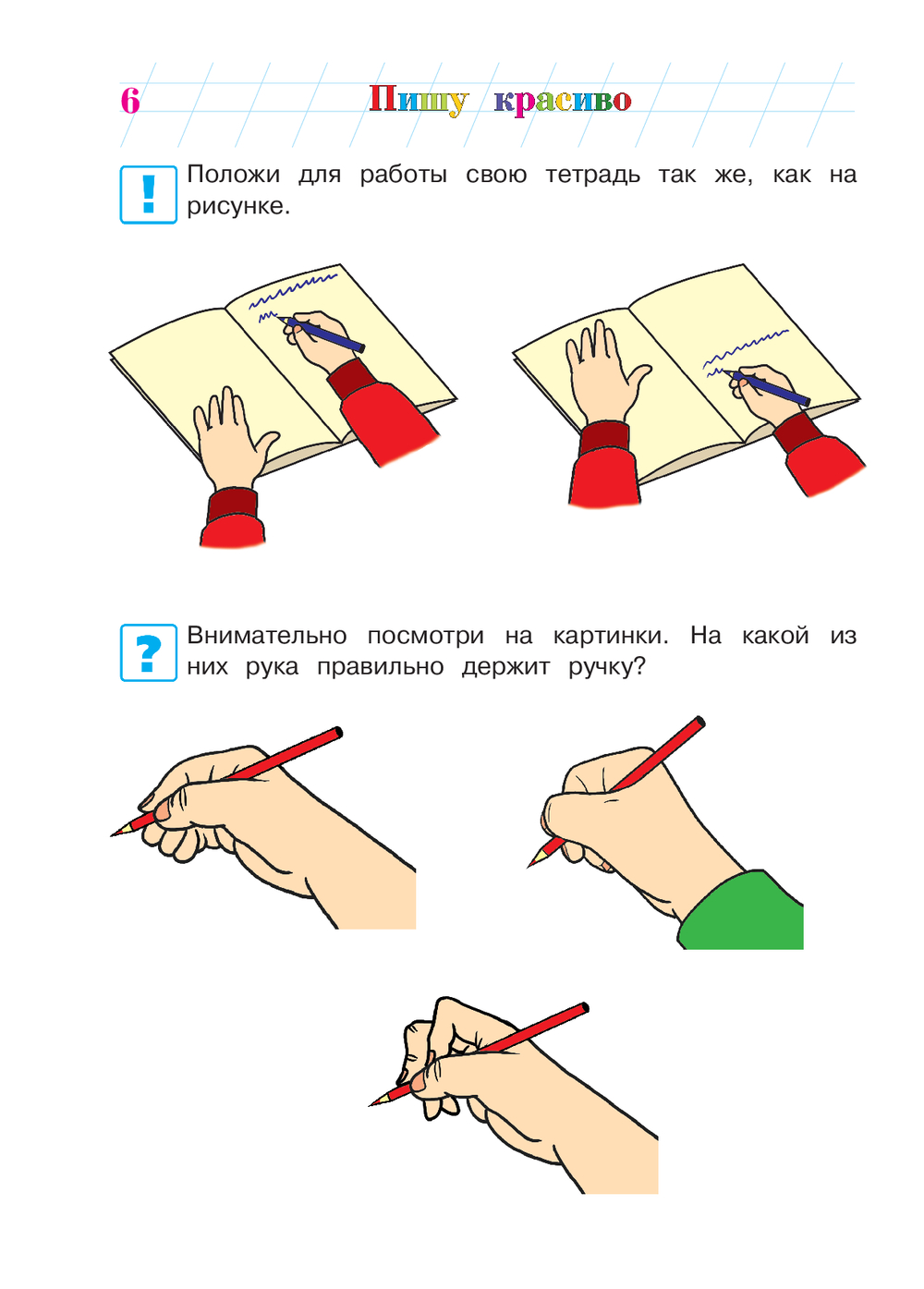 6 Пишу красиво

! Положи для работы свою тетрадь так же, как на рисунке.

? Внимательно посмотри на картинки. На какой из них рука правильно держит ручку?