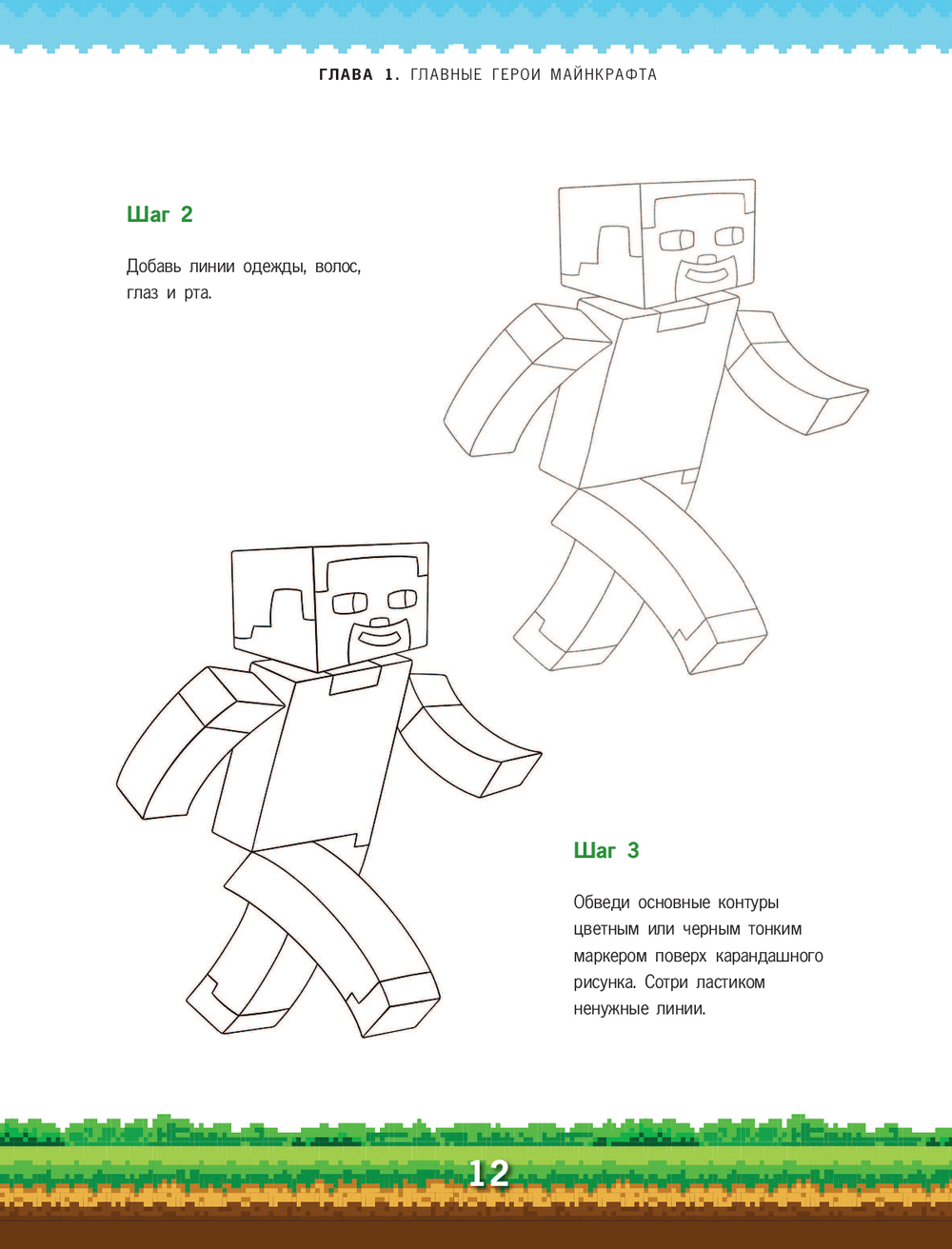 ГЛАВА 1. ГЛАВНЫЕ ГЕРОИ МАЙНКРАФТА

Шаг 2

Добавь линии одежды, волос, глаз и рта.

Шаг 3

Обведи основные контуры цветным или черным тонким маркером поверх карандашного рисунка. Сотри ластиком ненужные линии.

12