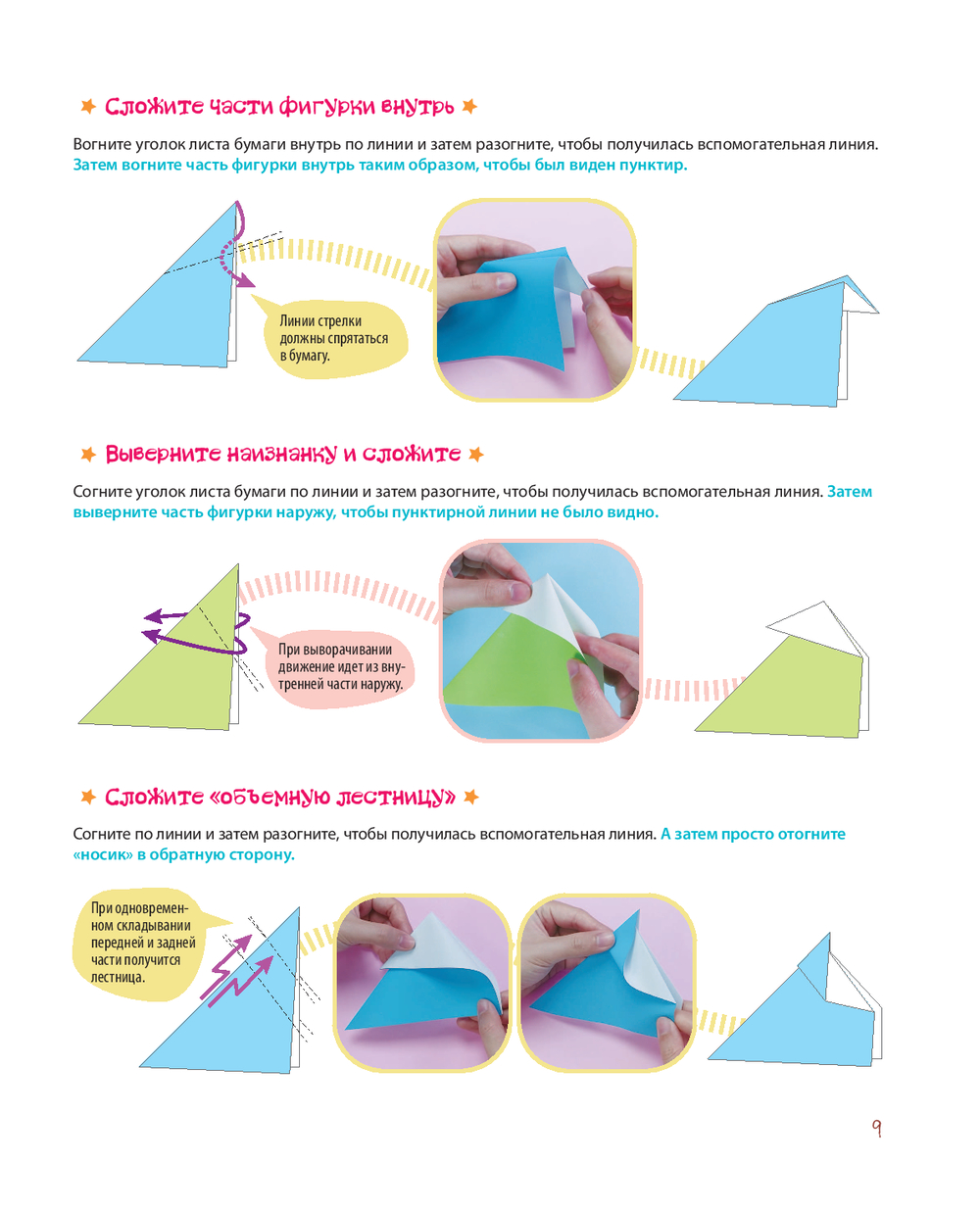 Сложите части фигурки внутрь

Вогните уголок листа бумаги внутрь по линии и затем разогните, чтобы получилась вспомогательная линия. Затем вогните часть фигурки внутрь таким образом, чтобы был виден пунктир.

Линии стрелки должны спрятаться в бумагу.

Выверните наизнанку и сложите

Согните уголок листа бумаги по линии и затем разогните, чтобы получилась вспомогательная линия. Затем выверните часть фигурки наружу, чтобы пунктирной линии не было видно.

При выворачивании движение идет из внутренней части наружу.

Сложите «объемную лестницу»

Согните по линии и затем разогните, чтобы получилась вспомогательная линия. А затем просто отогните «носик» в обратную сторону.

При одновременном складывании передней и задней части получится лестница.

9