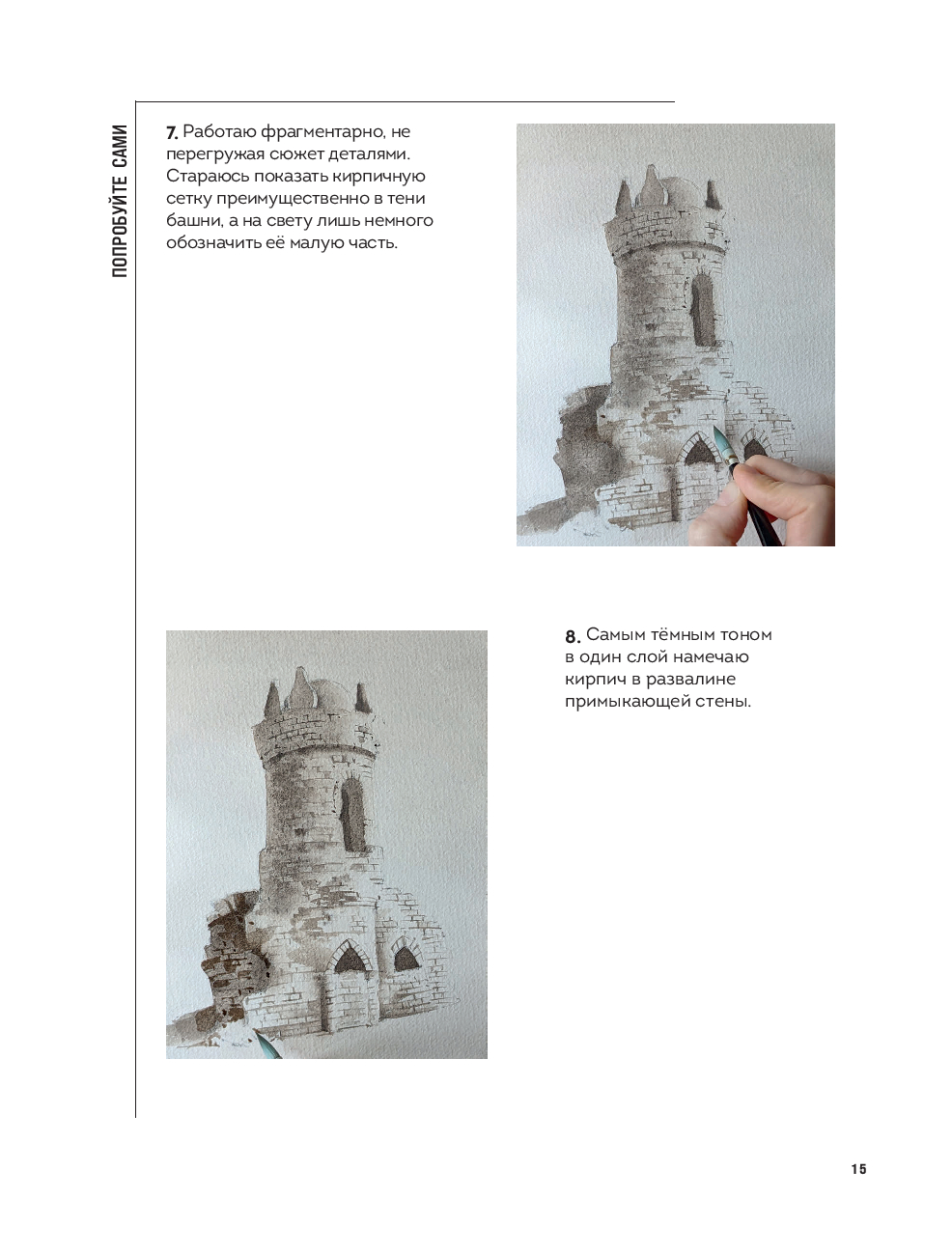 ПОПРОБУЙТЕ САМИ

7. Работаю фрагментарно, не перегружая сюжет деталями. Стараюсь показать кирпичную сетку преимущественно в тени башни, а на свету лишь немного обозначить её малую часть.

8. Самым тёмным тоном в один слой намечаю кирпич в развалине примыкающей стены.

15