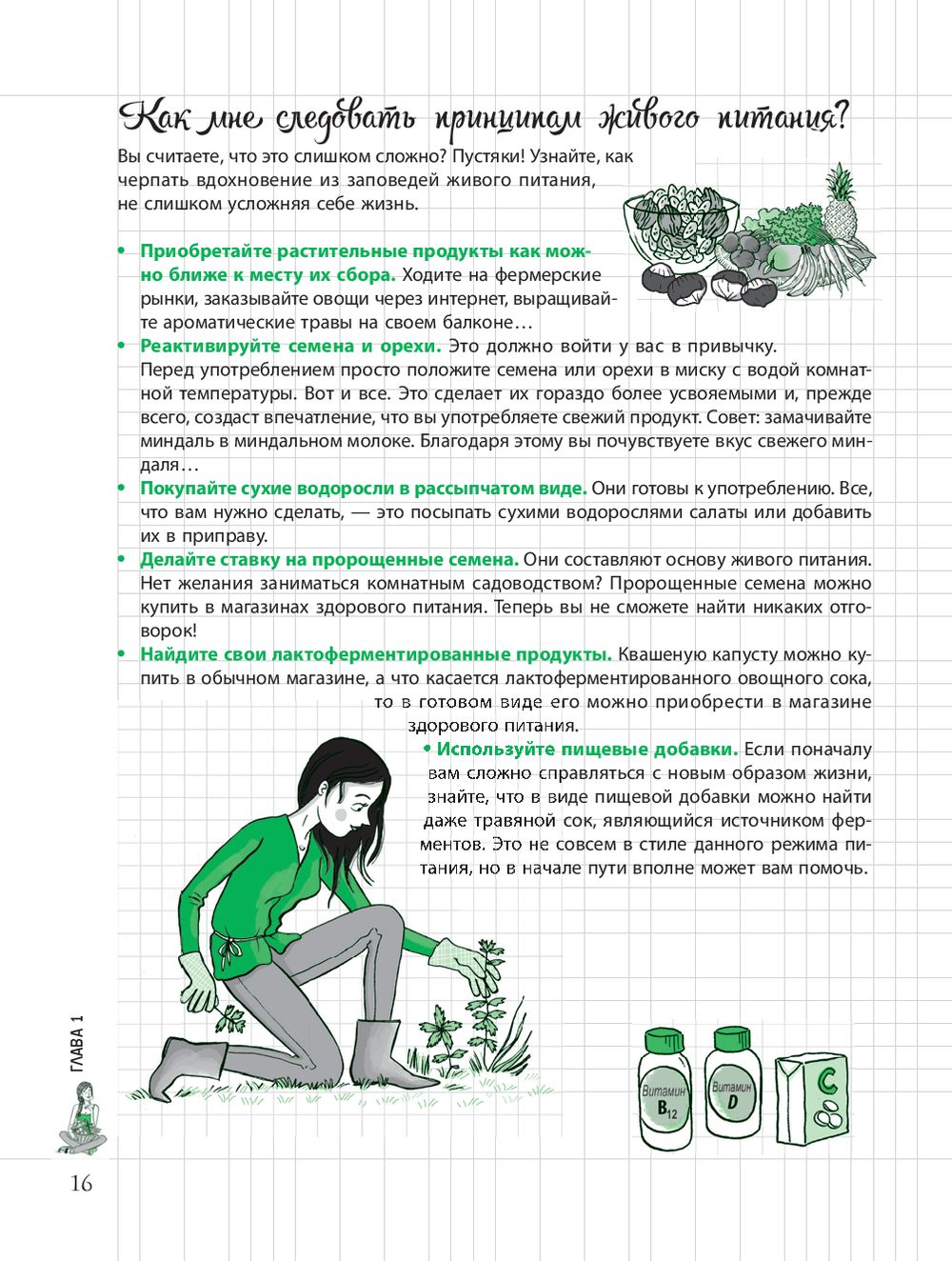 Как мне следовать принципам живого питания?

Вы считаете, что это слишком сложно? Пустяки! Узнайте, как черпать вдохновение из заповедей живого питания, не слишком усложняя себе жизнь.

• Приобретайте растительные продукты как можно ближе к месту их сбора. Ходите на фермерские рынки, заказывайте овощи через интернет, выращивайте ароматические травы на своем балконе…

• Реактивируйте семена и орехи. Это должно войти у вас в привычку. Перед употреблением просто положите семена или орехи в миску с водой комнатной температуры. Вот и все. Это сделает их гораздо более усвояемыми и, прежде всего, создаст впечатление, что вы употребляете свежий продукт. Совет: замачивайте миндаль в миндальном молоке. Благодаря этому вы почувствуете вкус свежего миндаля…

• Покупайте сухие водоросли в рассыпчатом виде. Они готовы к употреблению. Все, что вам нужно сделать, — это посыпать сухими водорослями салаты или добавить их в приправу.

• Делайте ставку на пророщенные семена. Они составляют основу живого питания. Нет желания заниматься комнатным садоводством? Пророщенные семена можно купить в магазинах здорового питания. Теперь вы не сможете найти никаких отговорок!

• Найдите свои лактоферментированные продукты. Квашеную капусту можно купить в обычном магазине, а что касается лактоферментированного овощного сока, то в готовом виде его можно приобрести в магазине здорового питания.

• Используйте пищевые добавки. Если поначалу вам сложно справляться с новым образом жизни, знайте, что в виде пищевой добавки можно найти даже травяной сок, являющийся источником ферментов. Это не совсем в стиле данного режима питания, но в начале пути вполне может вам помочь.

Витамин $B_{12}$

Витамин D

C

ГЛАВА 1

16