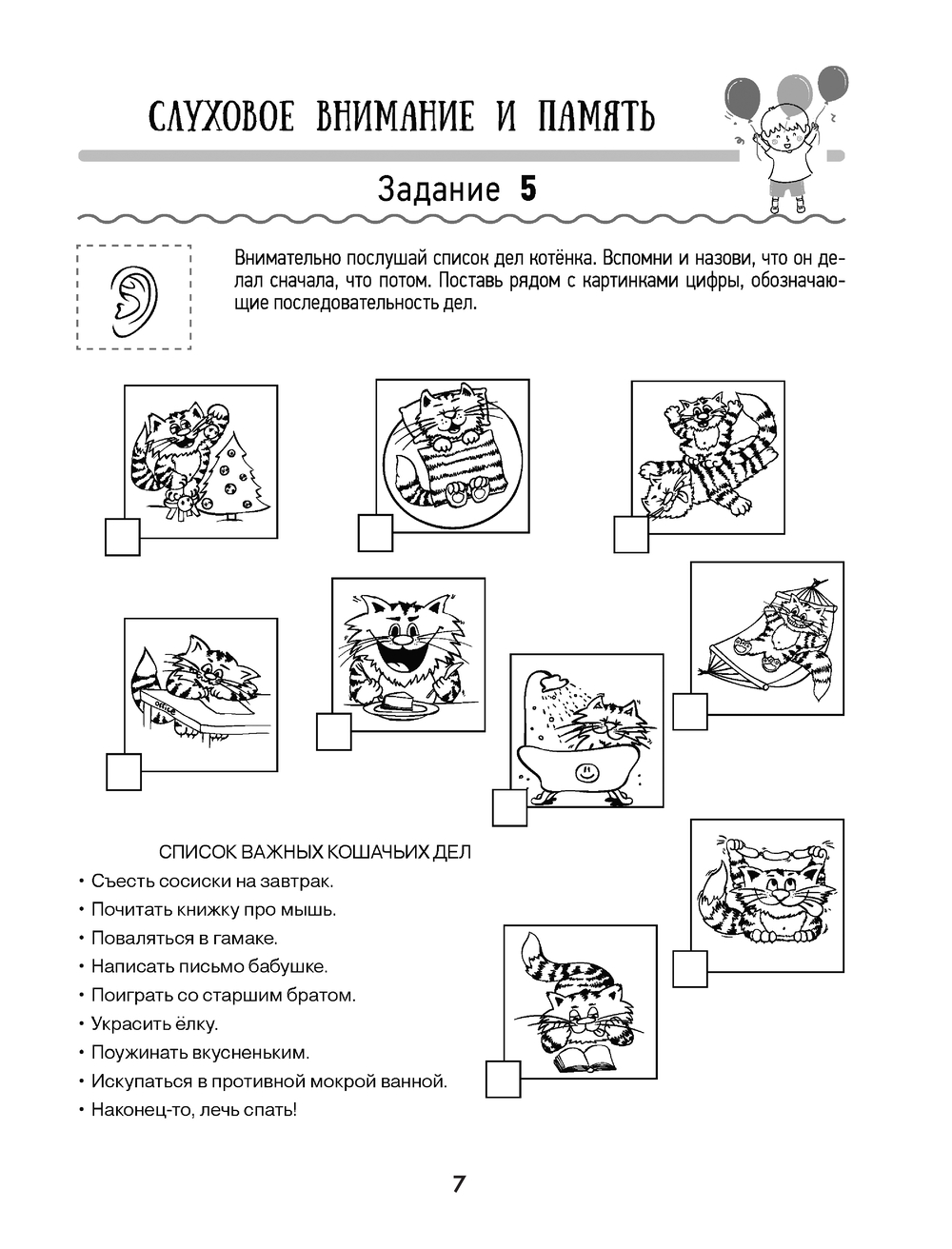 СЛУХОВОЕ ВНИМАНИЕ И ПАМЯТЬ

Задание 5

Внимательно послушай список дел котёнка. Вспомни и назови, что он делал сначала, что потом. Поставь рядом с картинками цифры, обозначающие последовательность дел.

office

СПИСОК ВАЖНЫХ КОШАЧЬИХ ДЕЛ
• Съесть сосиски на завтрак.
• Почитать книжку про мышь.
• Поваляться в гамаке.
• Написать письмо бабушке.
• Поиграть со старшим братом.
• Украсить ёлку.
• Поужинать вкусненьким.
• Искупаться в противной мокрой ванной.
• Наконец-то, лечь спать!

7