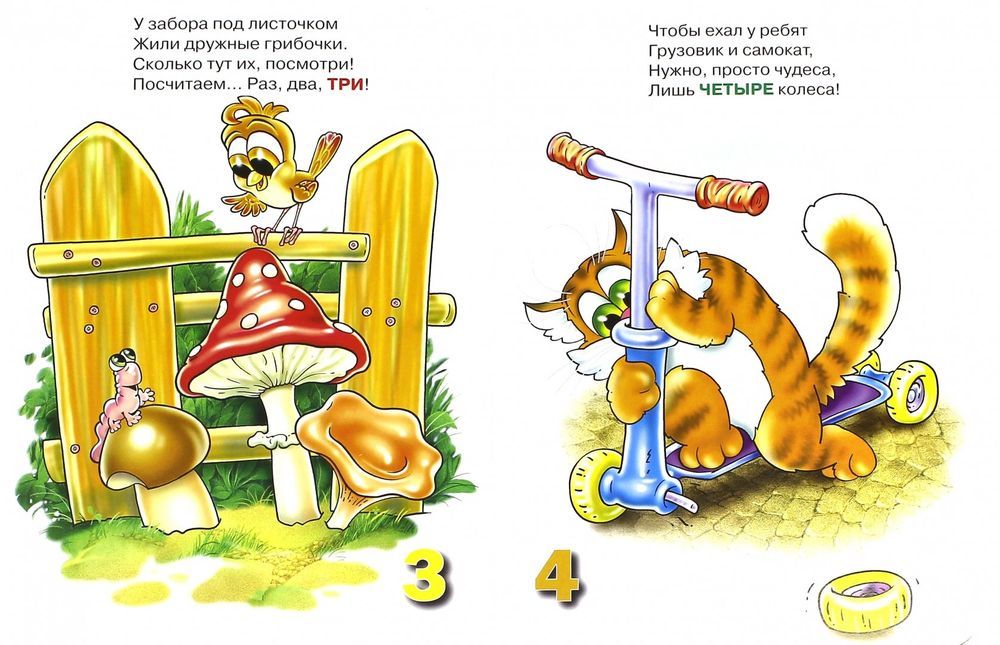 У забора под листочком
Жили дружные грибочки.
Сколько тут их, посмотри!
Посчитаем... Раз, два, ТРИ!

3

Чтобы ехал у ребят
Грузовик и самокат,
Нужно, просто чудеса,
Лишь ЧЕТЫРЕ колеса!

4