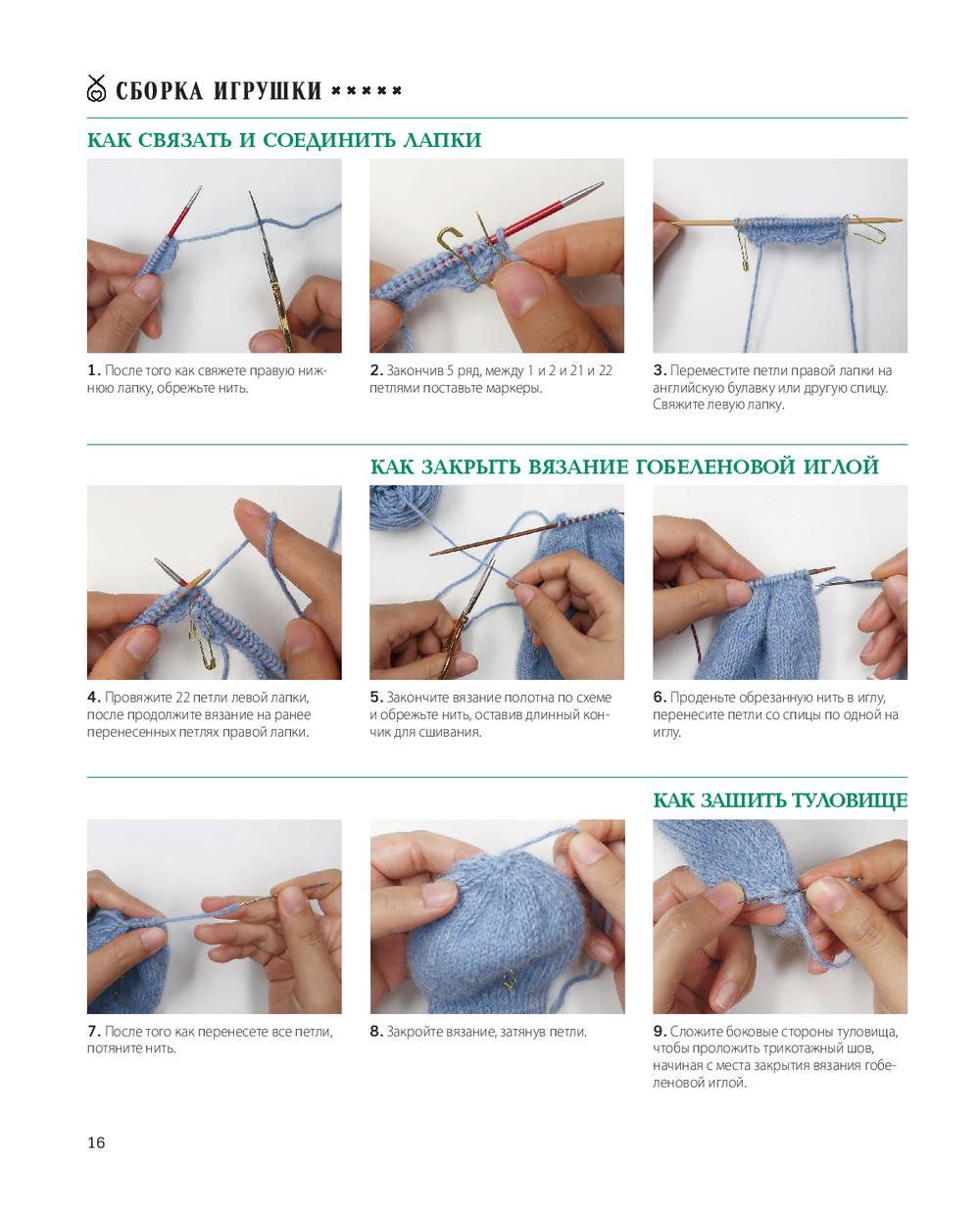 СБОРКА ИГРУШКИ

КАК СВЯЗАТЬ И СОЕДИНИТЬ ЛАПКИ

1. После того как свяжете правую нижнюю лапку, обрежьте нить.

2. Закончив 5 ряд, между 1 и 2 и 21 и 22 петлями поставьте маркеры.

3. Переместите петли правой лапки на английскую булавку или другую спицу. Свяжите левую лапку.

КАК ЗАКРЫТЬ ВЯЗАНИЕ ГОБЕЛЕНОВОЙ ИГЛОЙ

4. Провяжите 22 петли левой лапки, после продолжите вязание на ранее перенесенных петлях правой лапки.

5. Закончите вязание полотна по схеме и обрежьте нить, оставив длинный кончик для сшивания.

6. Проденьте обрезанную нить в иглу, перенесите петли со спицы по одной на иглу.

КАК ЗАШИТЬ ТУЛОВИЩЕ

7. После того как перенесете все петли, потяните нить.

8. Закройте вязание, затянув петли.

9. Сложите боковые стороны туловища, чтобы проложить трикотажный шов, начиная с места закрытия вязания гобеленовой иглой.

16