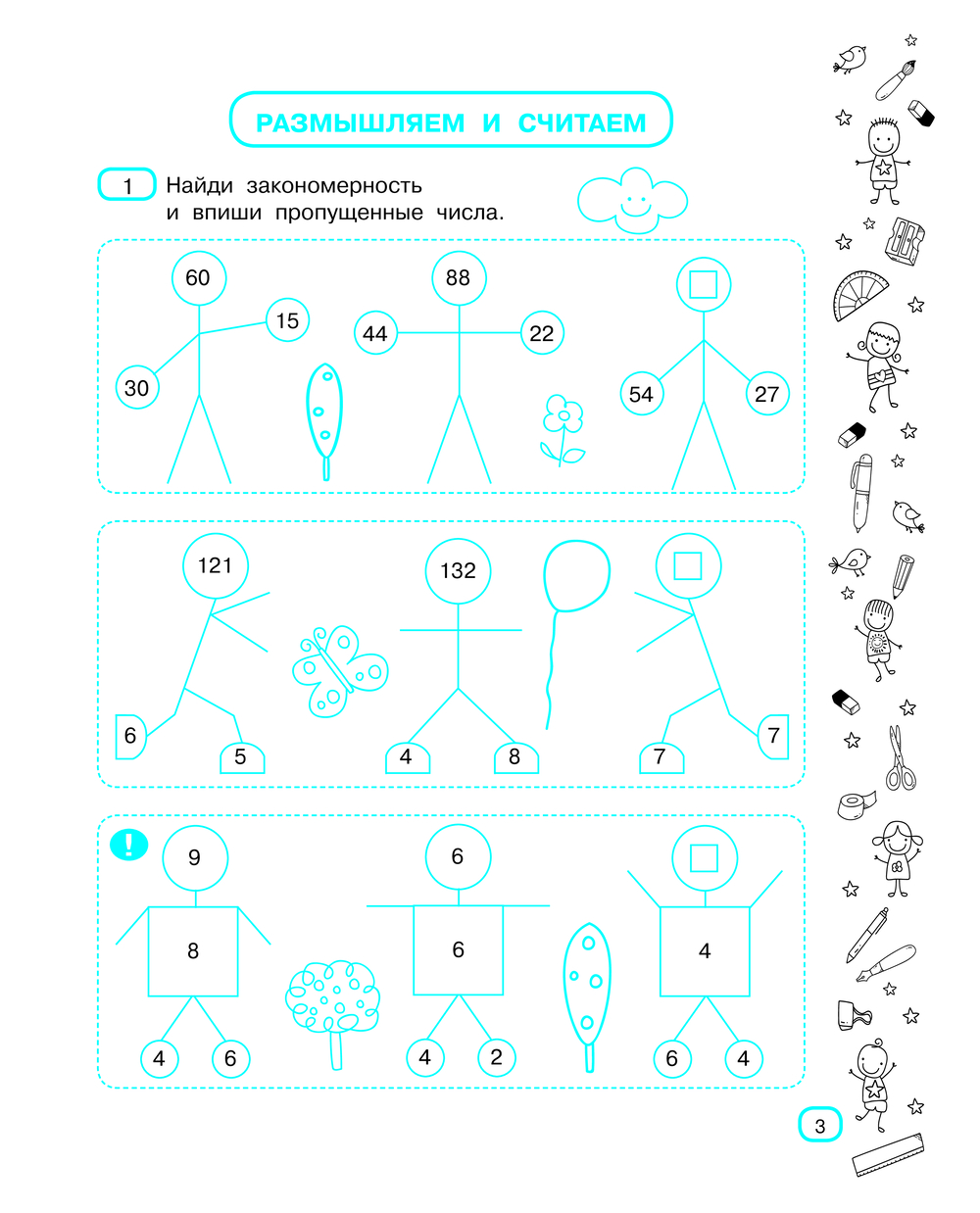 РАЗМЫШЛЯЕМ И СЧИТАЕМ

1 Найди закономерность и впиши пропущенные числа.

60
15
30
88
44
22
54
27

121
6
5
132
4
8
7
7

!
9
8
4
6
6
6
4
2
4
6
4

3