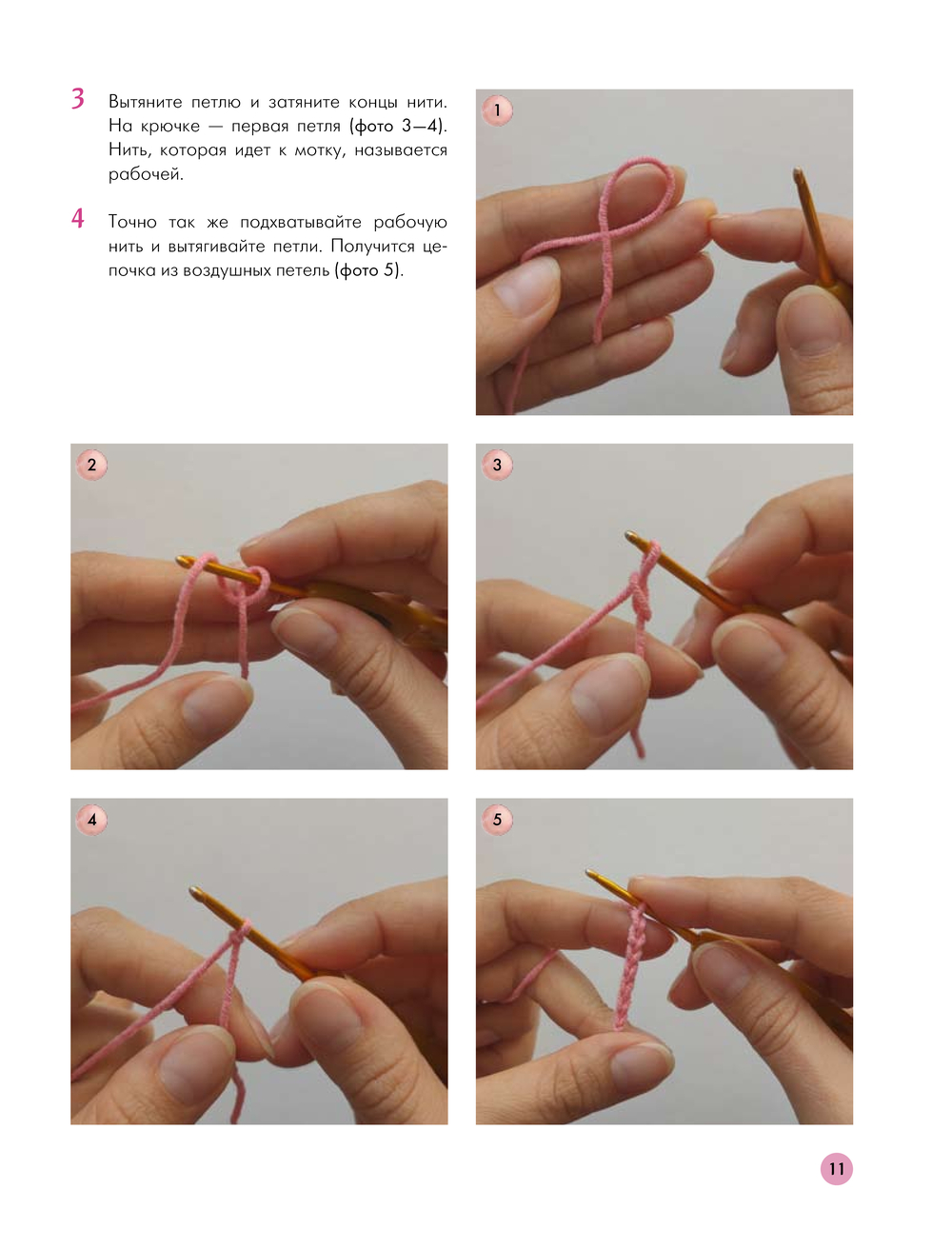 3 Вытяните петлю и затяните концы нити. На крючке — первая петля (фото 3—4). Нить, которая идет к мотку, называется рабочей.

4 Точно так же подхватывайте рабочую нить и вытягивайте петли. Получится цепочка из воздушных петель (фото 5).

1

2

3

4

5

11